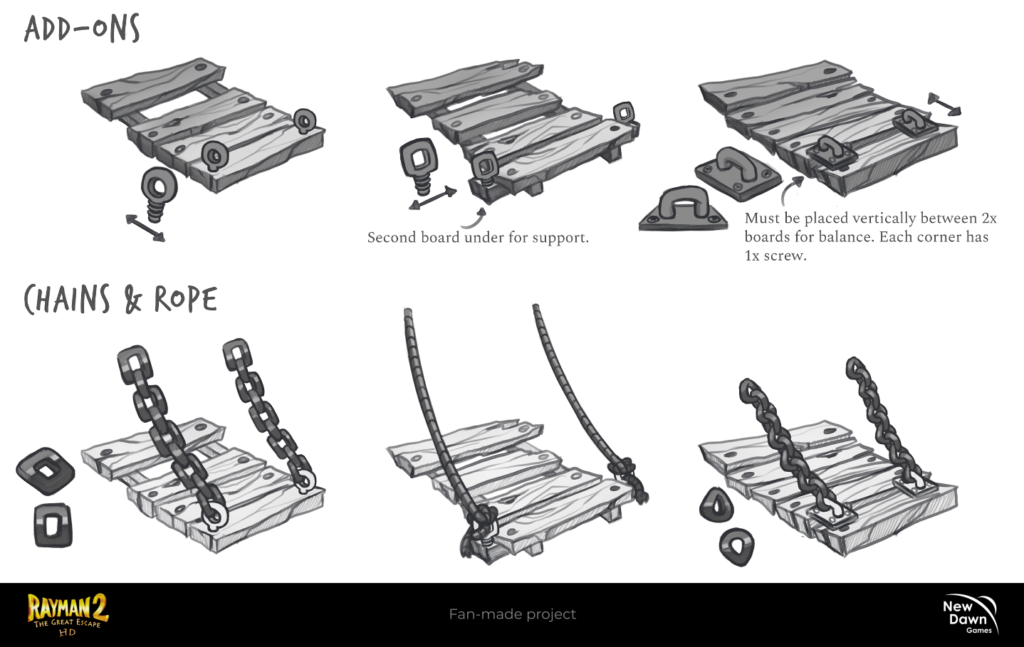 ADD-ONS

Second board under for support.

Must be placed vertically between 2x boards for balance. Each corner has 1x screw.

CHAINS & ROPE

RAYMAN 2
THE GREAT ESCAPE
HD

Fan-made project

New Dawn Games